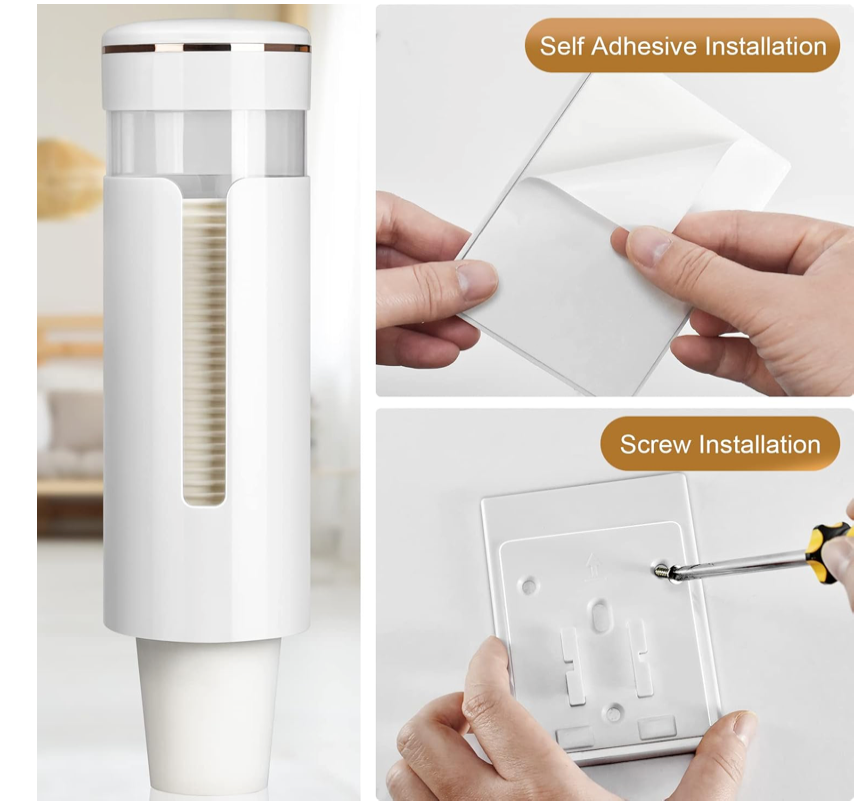 Self Adhesive Installation

Screw Installation