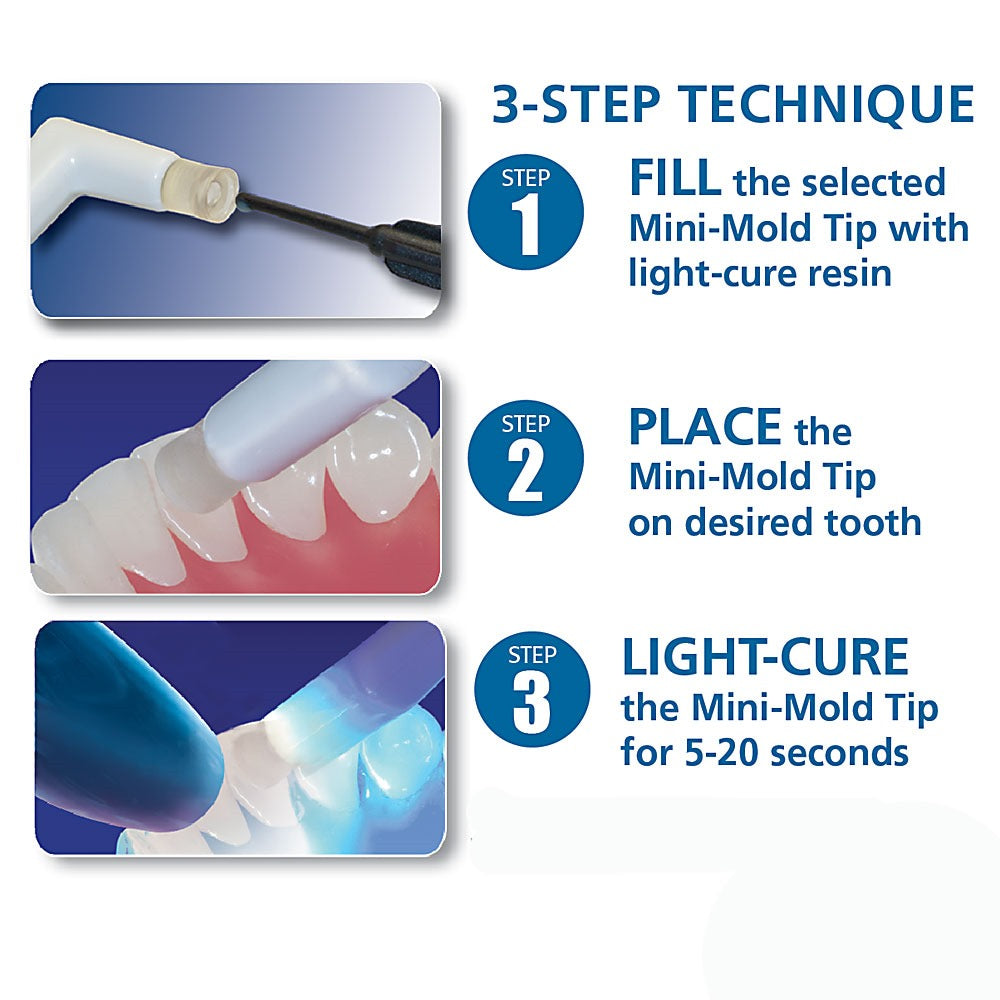 3-STEP TECHNIQUE

STEP 1

FILL the selected Mini-Mold Tip with light-cure resin

STEP 2

PLACE the Mini-Mold Tip on desired tooth

STEP 3

LIGHT-CURE the Mini-Mold Tip for 5-20 seconds